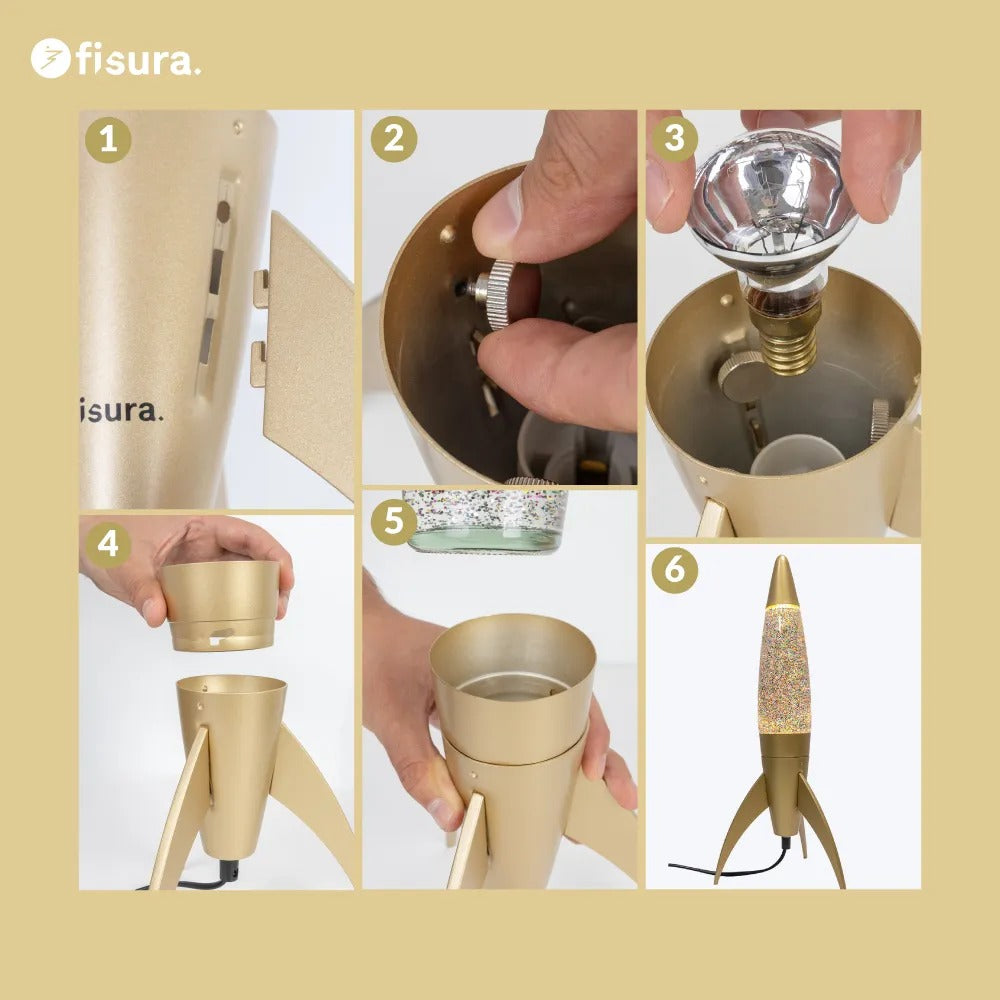 fisura.

1

isura.

2

3

4

5

6